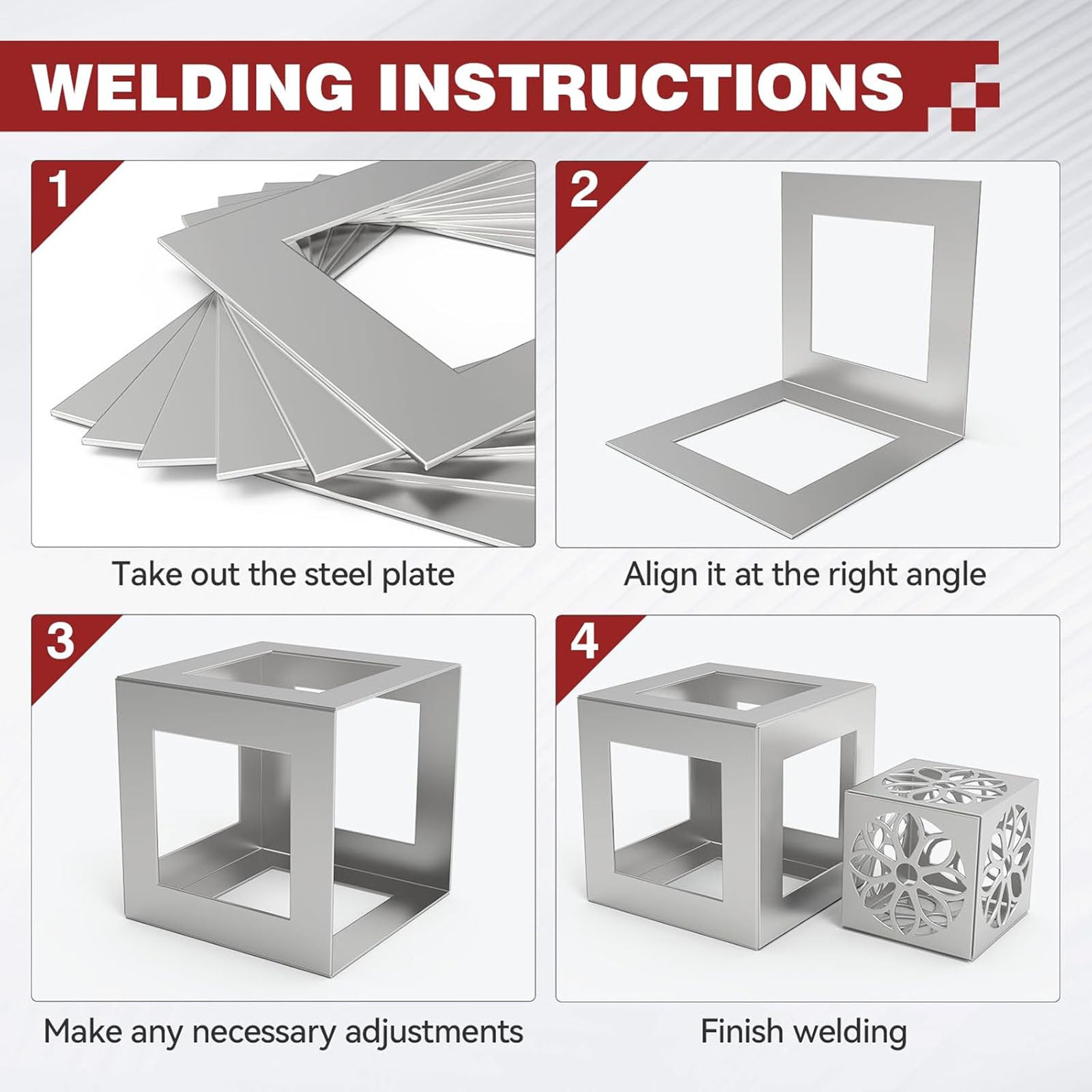 WELDING INSTRUCTIONS

1

Take out the steel plate

2

Align it at the right angle

3

Make any necessary adjustments

4

Finish welding